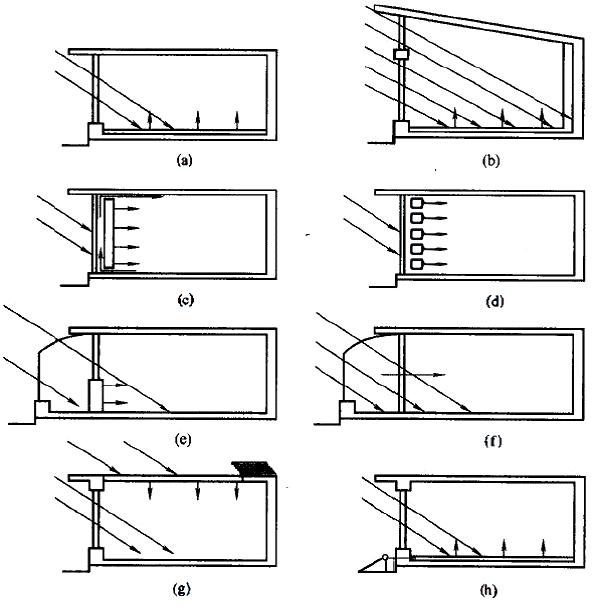 (a)

(b)

(c)

(d)

(e)

(f)

(g)

(h)